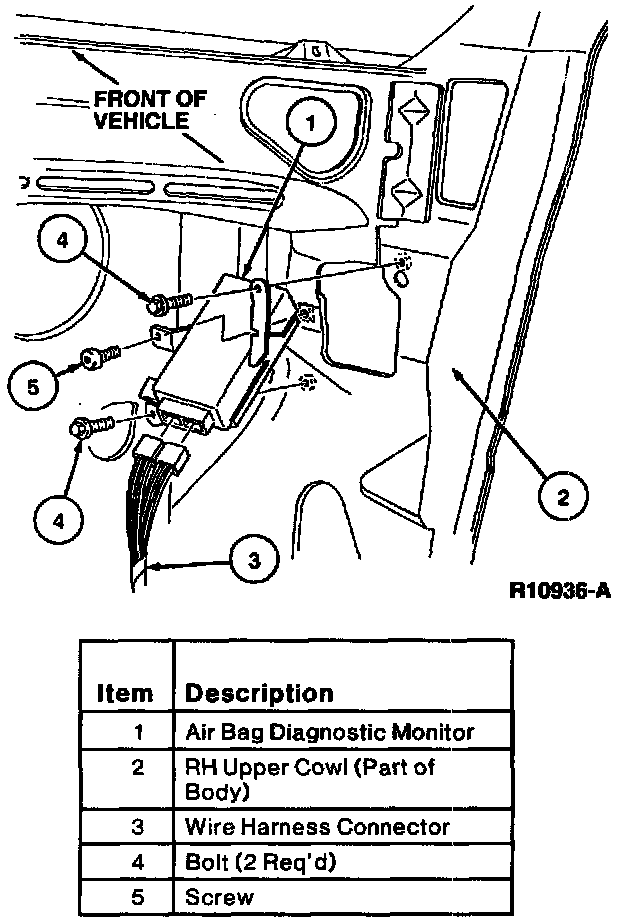 FRONT OF VEHICLE

1

4

5

4

3

2

R10936-A

| Item | Description |
|---|---|
| 1 | Air Bag Diagnostic Monitor |
| 2 | RH Upper Cowl (Part of Body) |
| 3 | Wire Harness Connector |
| 4 | Bolt (2 Req'd) |
| 5 | Screw |