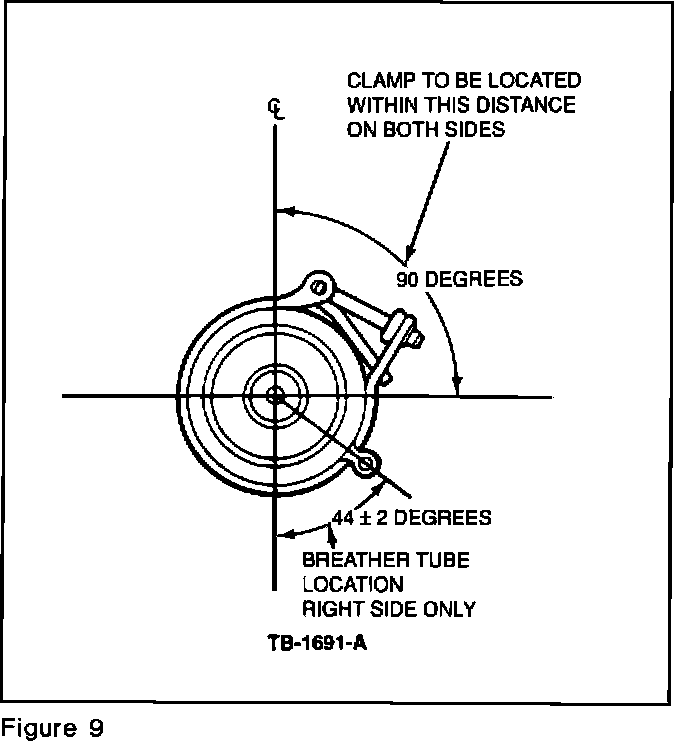 CLAMP TO BE LOCATED WITHIN THIS DISTANCE ON BOTH SIDES

℄

90 DEGREES

44 ± 2 DEGREES

BREATHER TUBE LOCATION RIGHT SIDE ONLY

TB-1691-A

Figure 9