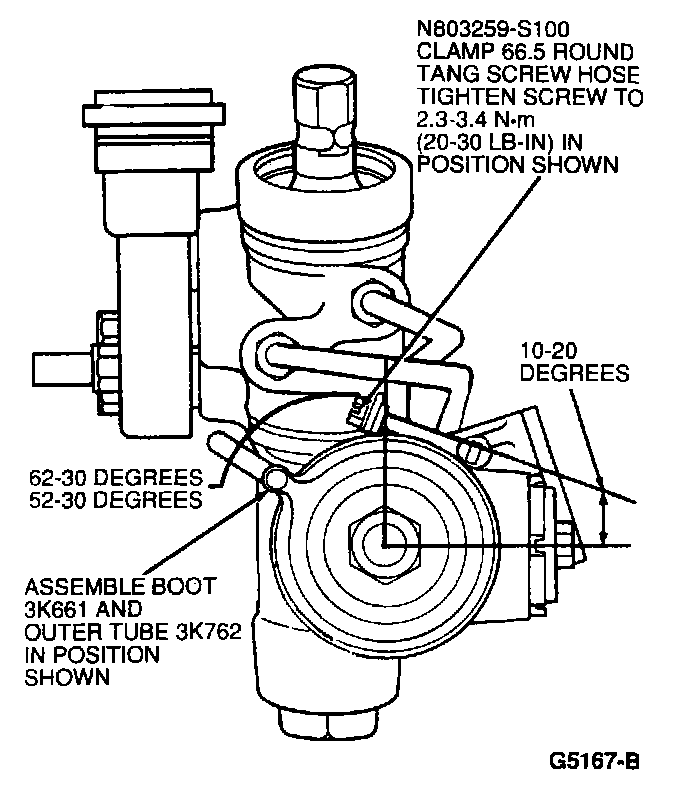 N803259-S100
CLAMP 66.5 ROUND
TANG SCREW HOSE
TIGHTEN SCREW TO
2.3-3.4 N·m
(20-30 LB-IN) IN
POSITION SHOWN

10-20
DEGREES

62-30 DEGREES
52-30 DEGREES

ASSEMBLE BOOT
3K661 AND
OUTER TUBE 3K762
IN POSITION
SHOWN

G5167-B