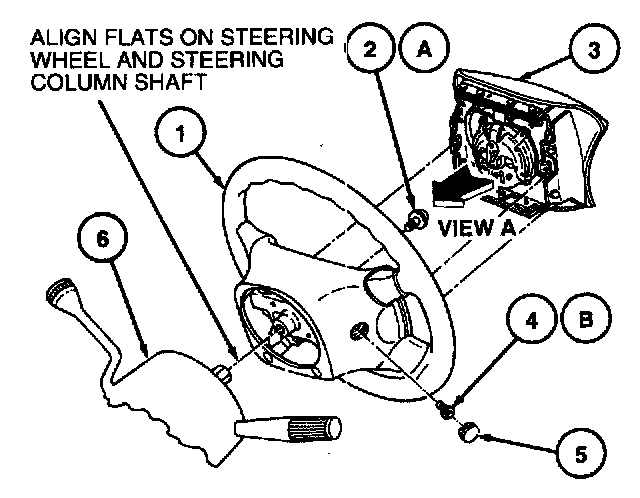 ALIGN FLATS ON STEERING WHEEL AND STEERING COLUMN SHAFT

2
A
3
1
VIEW A
6
4
B
5