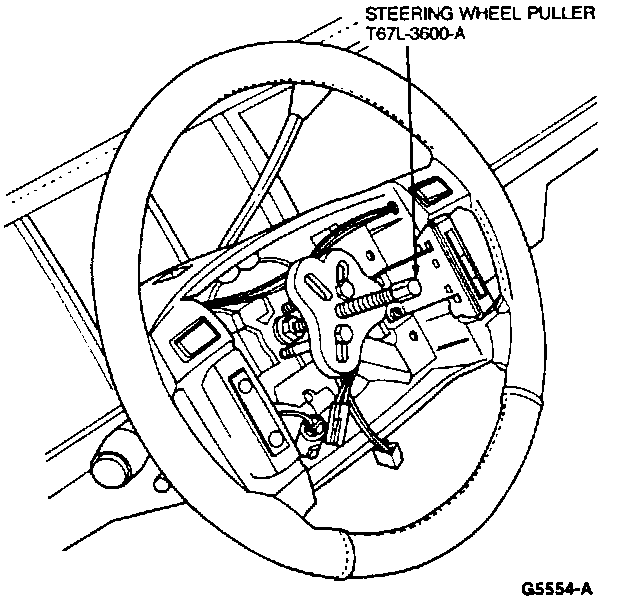 STEERING WHEEL PULLER
T67L-3600-A

G5554-A