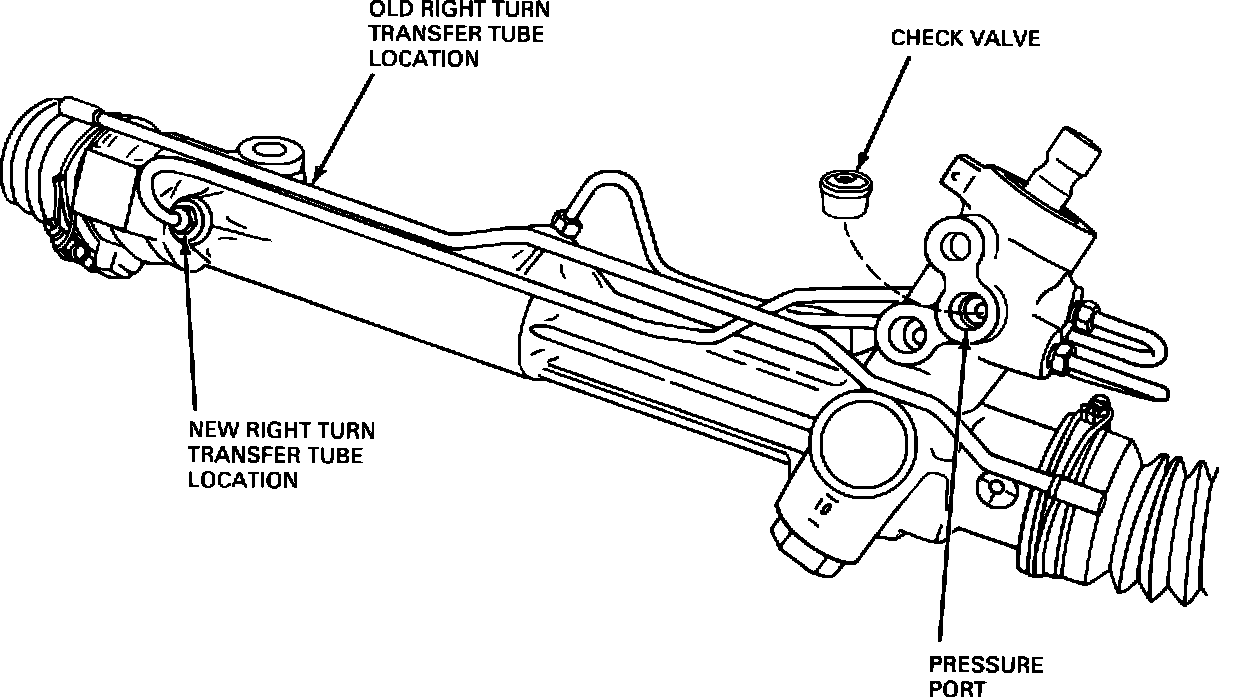 OLD RIGHT TURN TRANSFER TUBE LOCATION

CHECK VALVE

NEW RIGHT TURN TRANSFER TUBE LOCATION

PRESSURE PORT