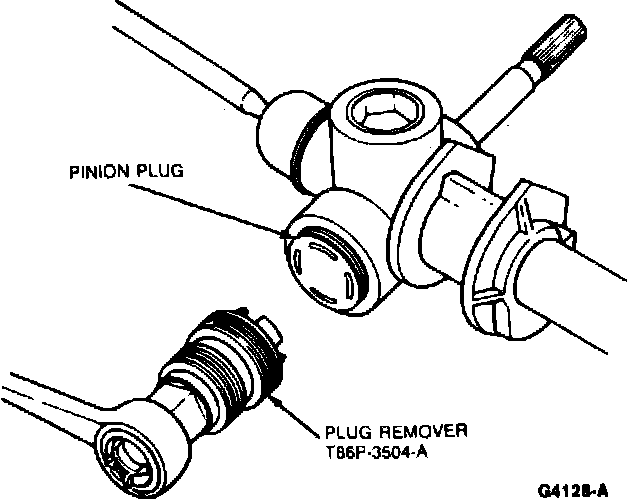 PINION PLUG

PLUG REMOVER
T86P-3504-A

G4128-A