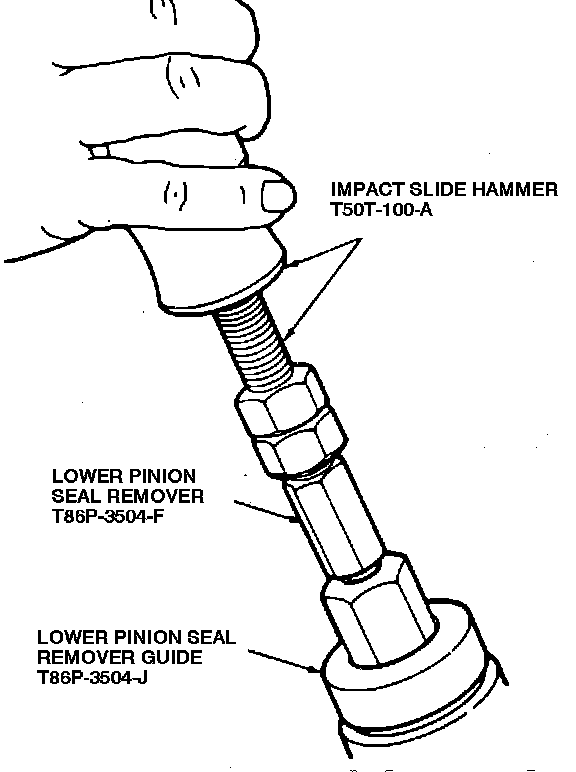 IMPACT SLIDE HAMMER
T50T-100-A

LOWER PINION
SEAL REMOVER
T86P-3504-F

LOWER PINION SEAL
REMOVER GUIDE
T86P-3504-J