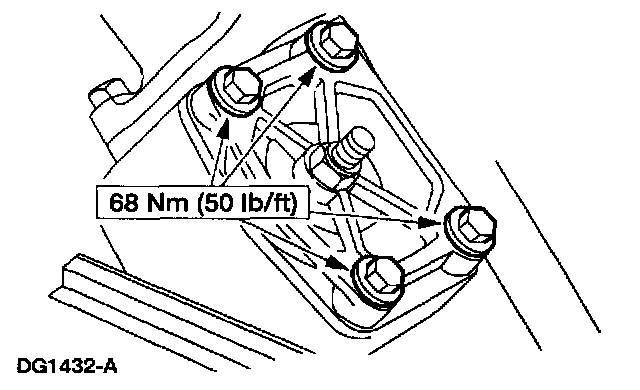 68 Nm (50 lb/ft)

DG1432-A