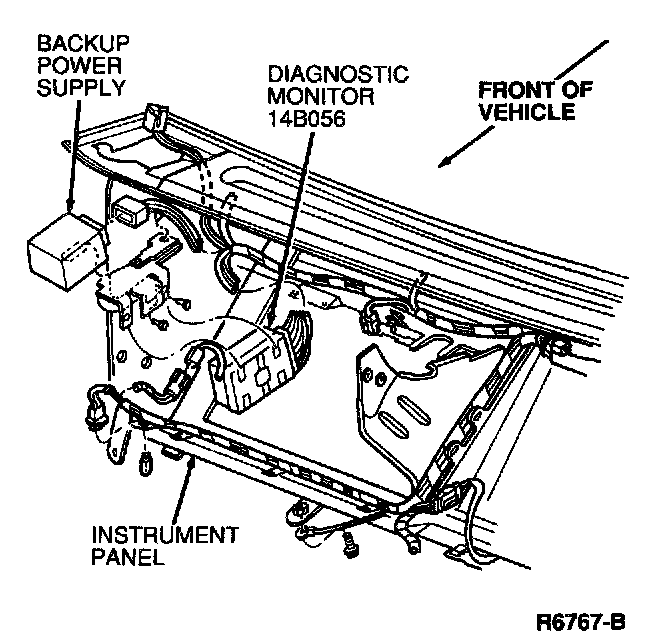 BACKUP POWER SUPPLY

DIAGNOSTIC MONITOR 14B056

FRONT OF VEHICLE

INSTRUMENT PANEL

R6767-B