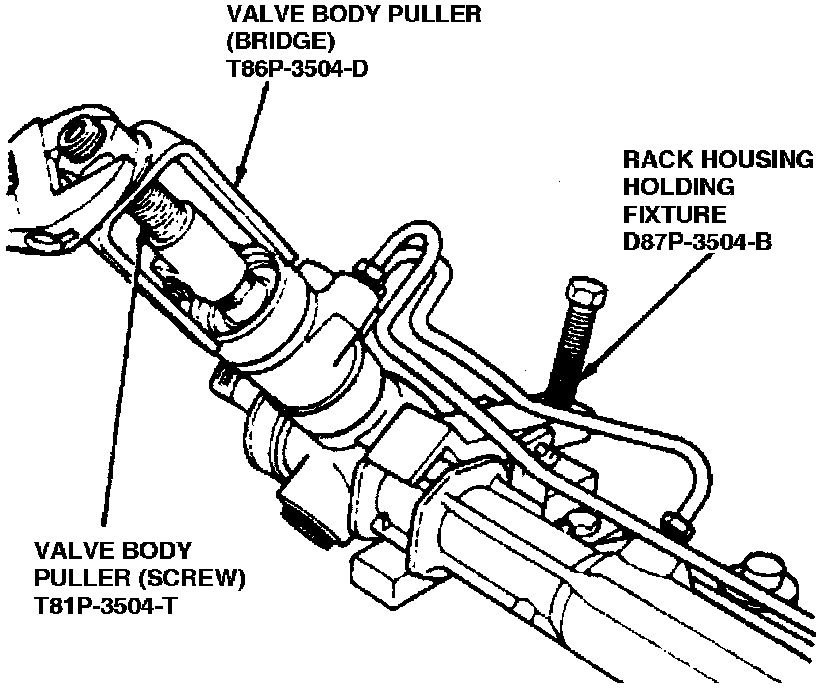 VALVE BODY PULLER (BRIDGE) T86P-3504-D

RACK HOUSING HOLDING FIXTURE D87P-3504-B

VALVE BODY PULLER (SCREW) T81P-3504-T