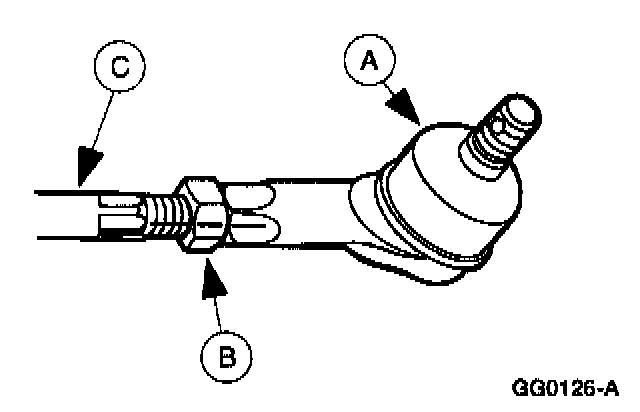 C

A

B

GG0126-A