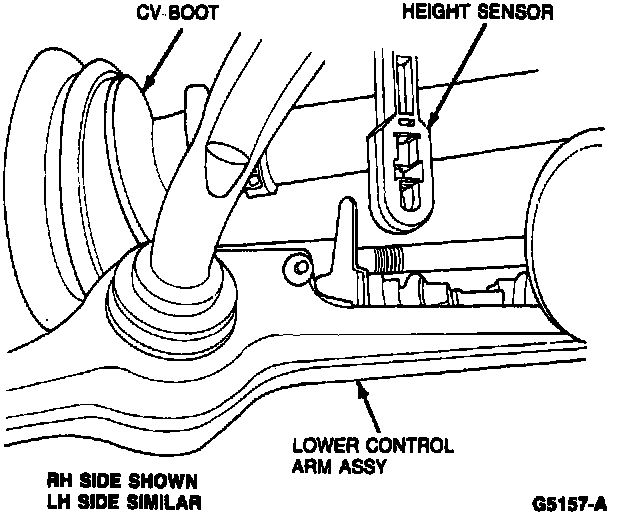 CV BOOT

HEIGHT SENSOR

LOWER CONTROL ARM ASSY

RH SIDE SHOWN
LH SIDE SIMILAR

G5157-A