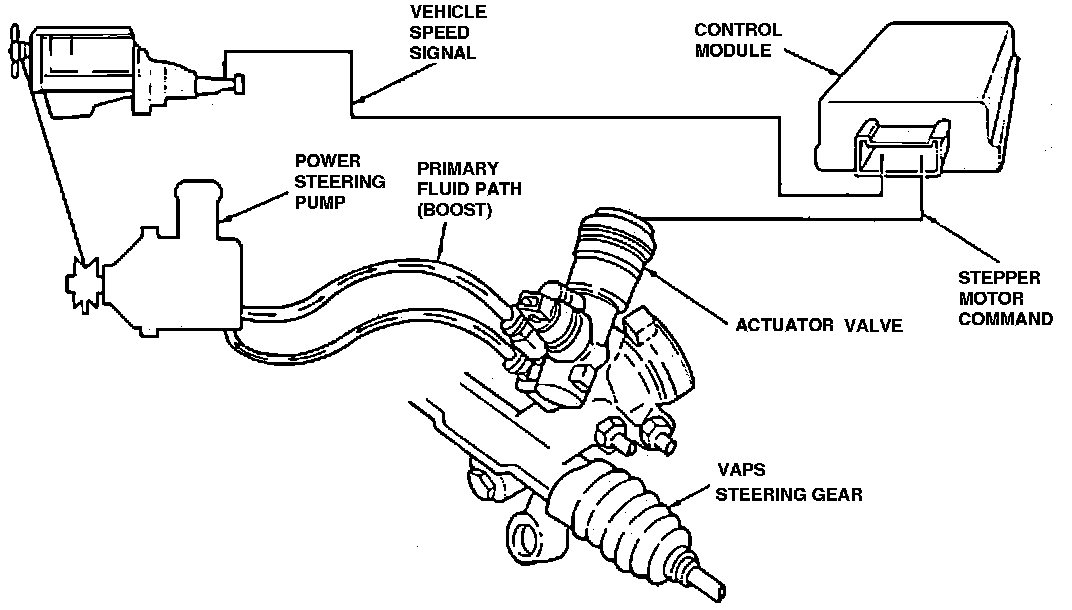 VEHICLE SPEED SIGNAL

CONTROL MODULE

POWER STEERING PUMP

PRIMARY FLUID PATH (BOOST)

STEPPER MOTOR COMMAND

ACTUATOR VALVE

VAPS STEERING GEAR