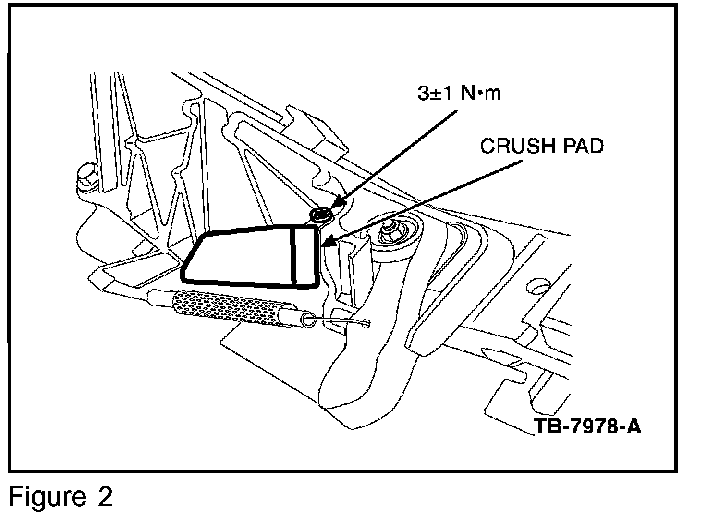 3±1 N•m

CRUSH PAD

TB-7978-A

Figure 2