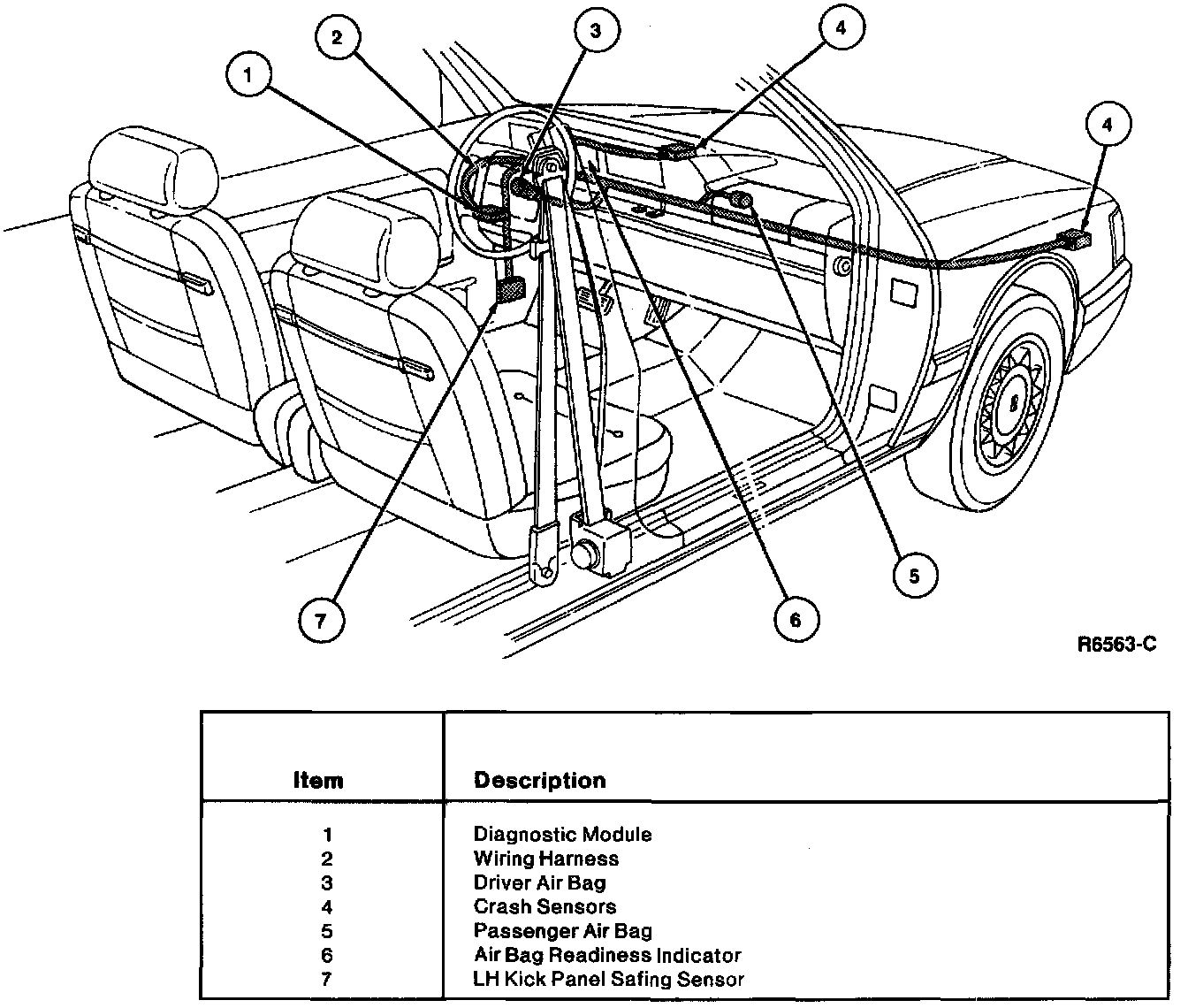 1
2
3
4
4
5
6
7

R6563-C

| Item | Description |
|---|---|
| 1 | Diagnostic Module |
| 2 | Wiring Harness |
| 3 | Driver Air Bag |
| 4 | Crash Sensors |
| 5 | Passenger Air Bag |
| 6 | Air Bag Readiness Indicator |
| 7 | LH Kick Panel Safing Sensor |