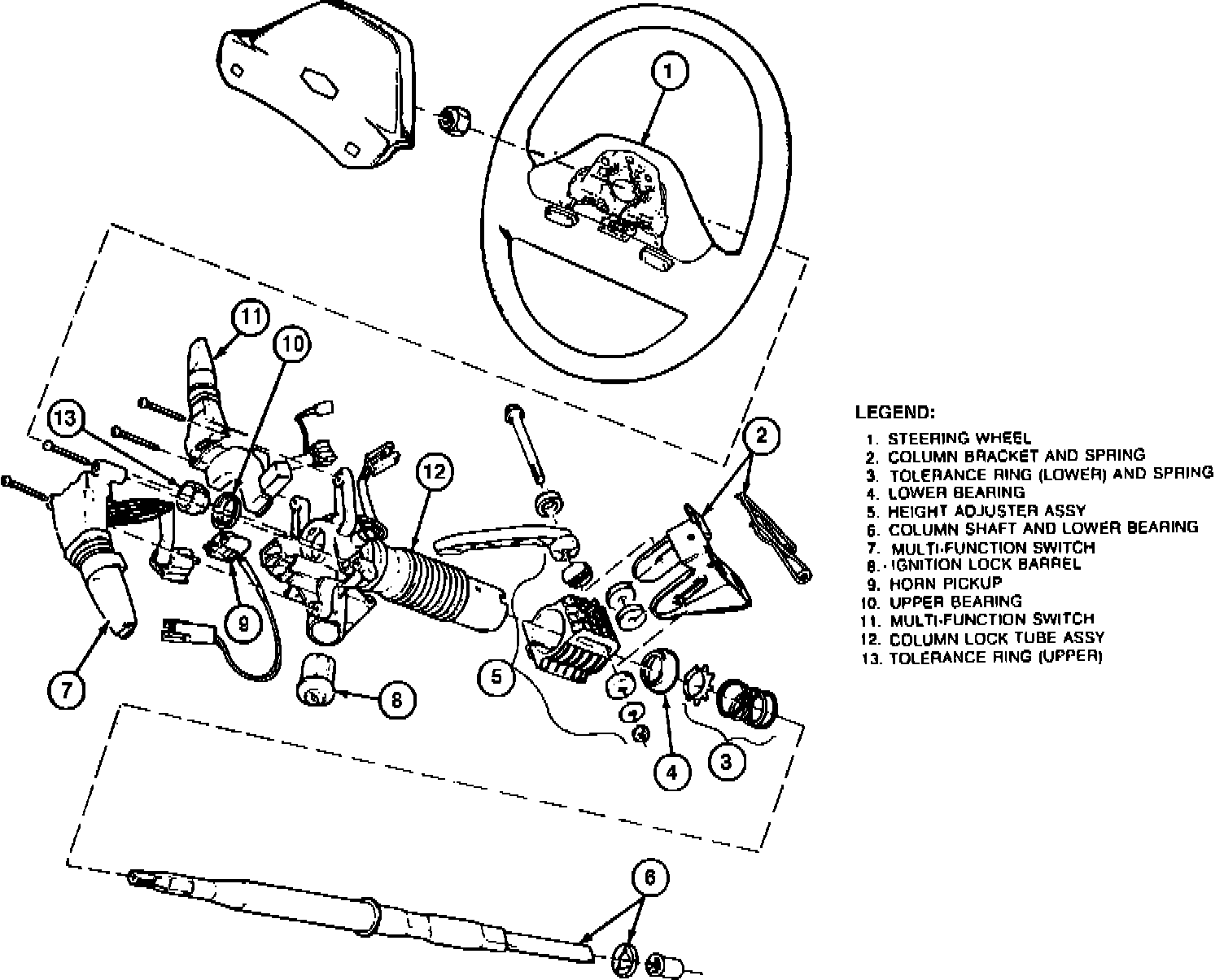 1

11

10

13

12

2

9

7

8

5

4

3

6

LEGEND:
1. STEERING WHEEL
2. COLUMN BRACKET AND SPRING
3. TOLERANCE RING (LOWER) AND SPRING
4. LOWER BEARING
5. HEIGHT ADJUSTER ASSY
6. COLUMN SHAFT AND LOWER BEARING
7. MULTI-FUNCTION SWITCH
8. IGNITION LOCK BARREL
9. HORN PICKUP
10. UPPER BEARING
11. MULTI-FUNCTION SWITCH
12. COLUMN LOCK TUBE ASSY
13. TOLERANCE RING (UPPER)