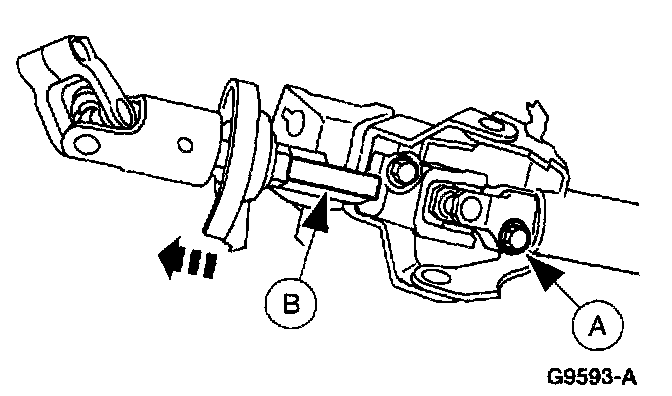 B

A

G9593-A