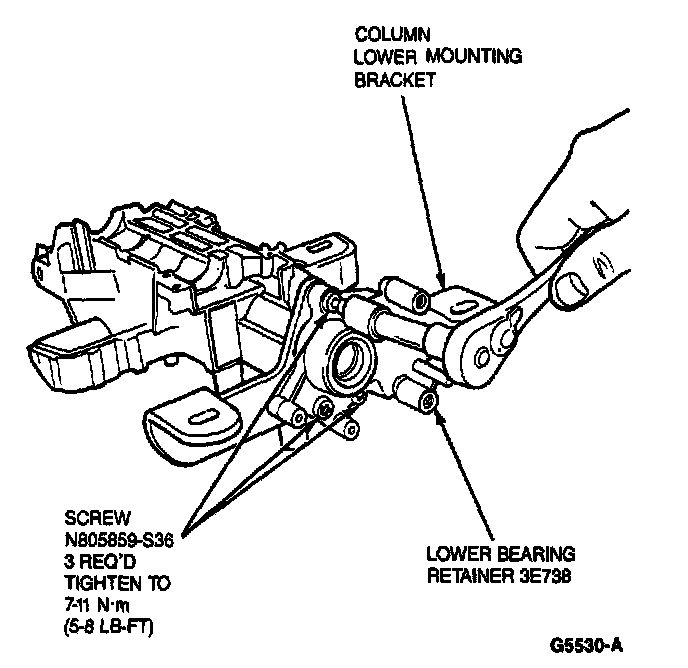 COLUMN
LOWER MOUNTING
BRACKET

SCREW
N805859-S36
3 REQ'D
TIGHTEN TO
7-11 N·m
(5-8 LB-FT)

LOWER BEARING
RETAINER 3E738

G5530-A