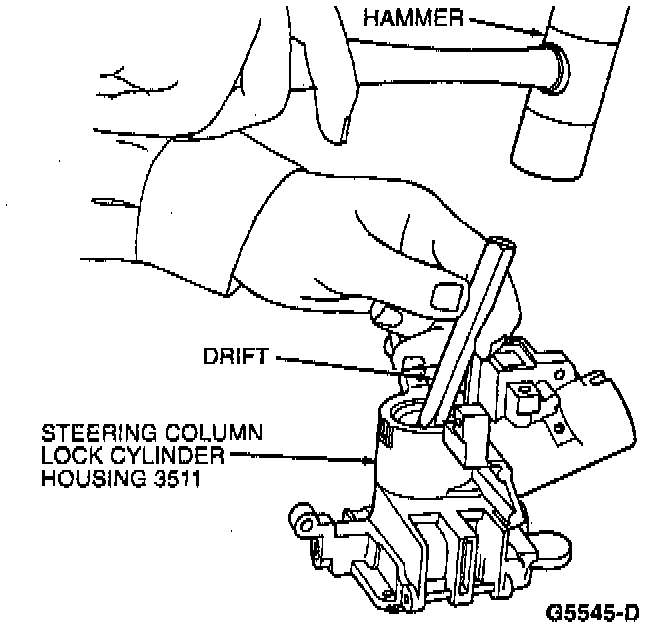 HAMMER

DRIFT

STEERING COLUMN LOCK CYLINDER HOUSING 3511

G5545-D