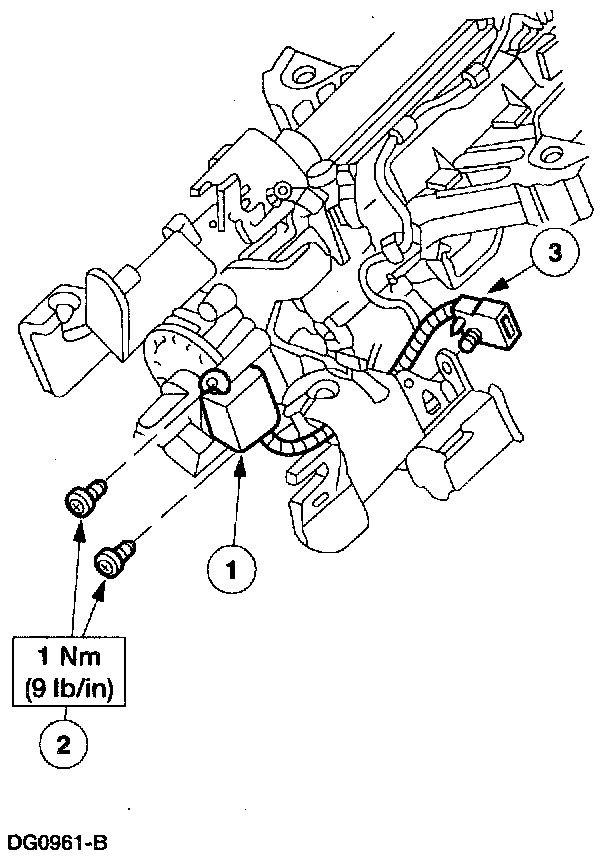 3

1

1 Nm
(9 lb/in)

2

DG0961-B