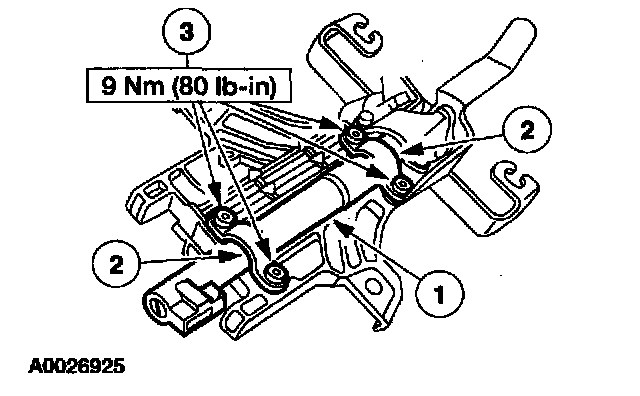 3

9 Nm (80 lb-in)

2

2

1

A0026925