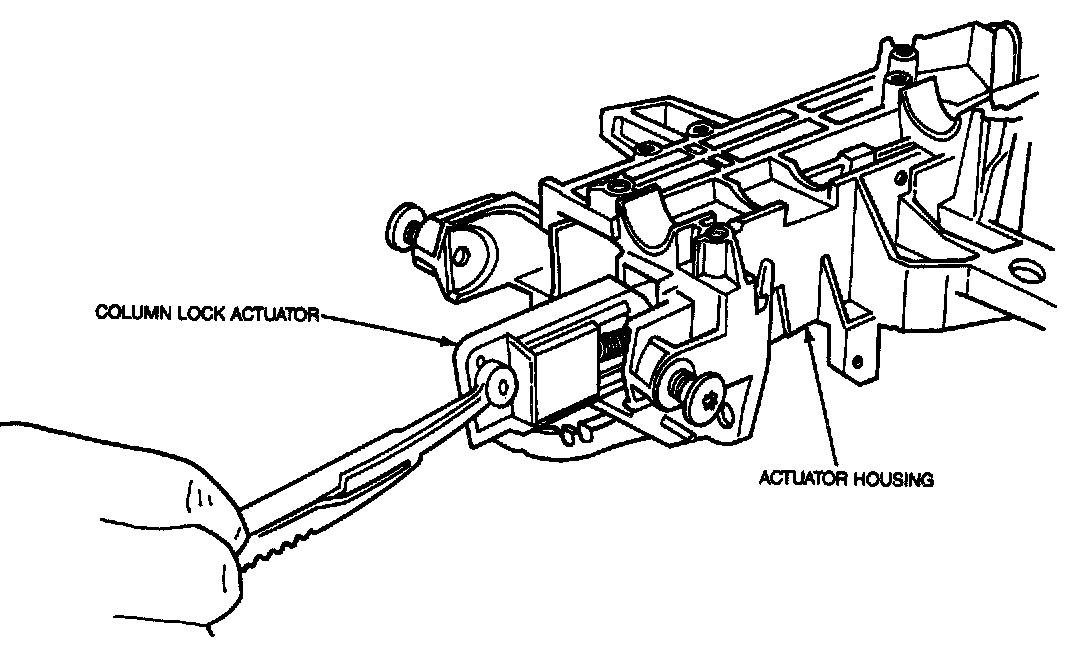 COLUMN LOCK ACTUATOR

ACTUATOR HOUSING