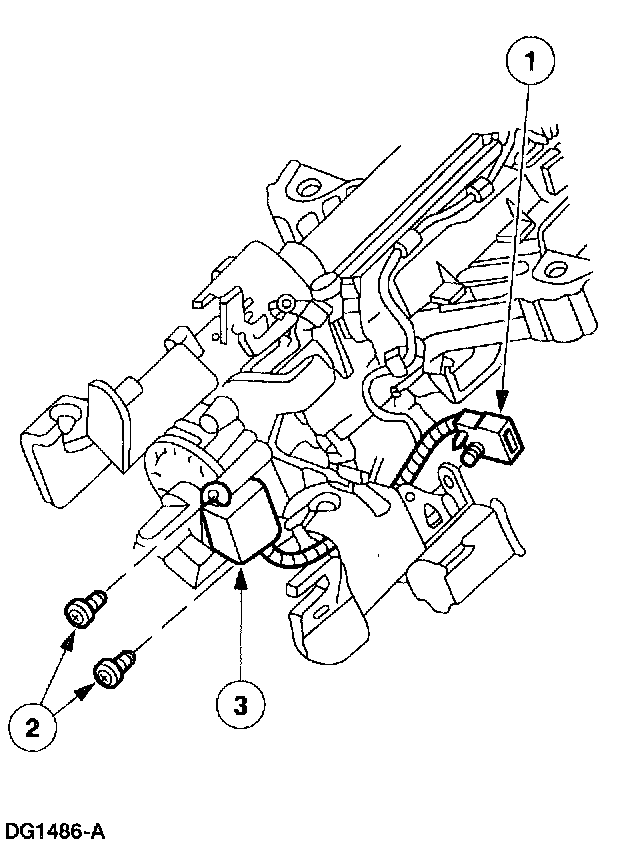 1

2

3

DG1486-A