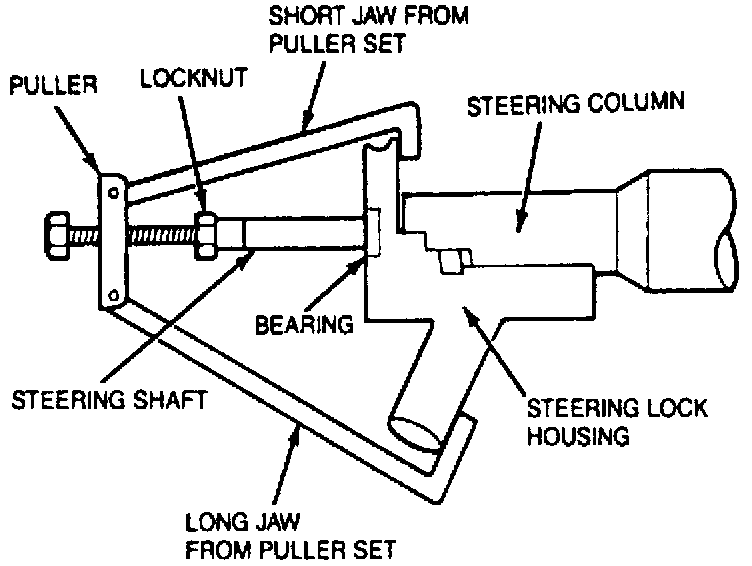 SHORT JAW FROM PULLER SET

PULLER

LOCKNUT

STEERING COLUMN

BEARING

STEERING SHAFT

STEERING LOCK HOUSING

LONG JAW FROM PULLER SET