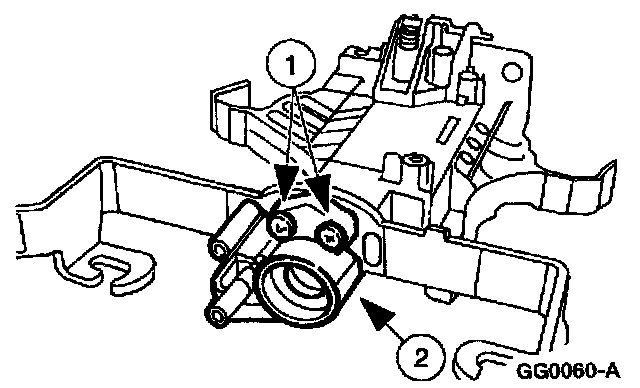 1
2
GG0060-A