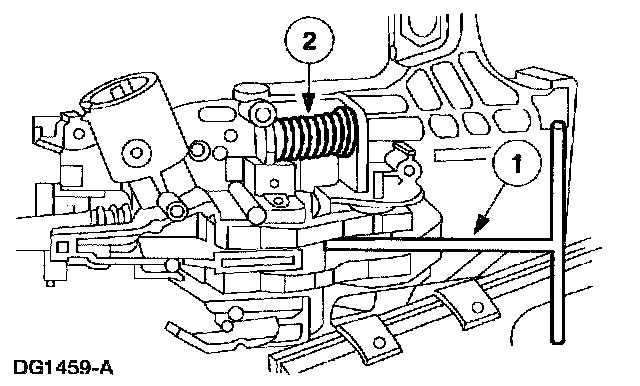 2

1

DG1459-A