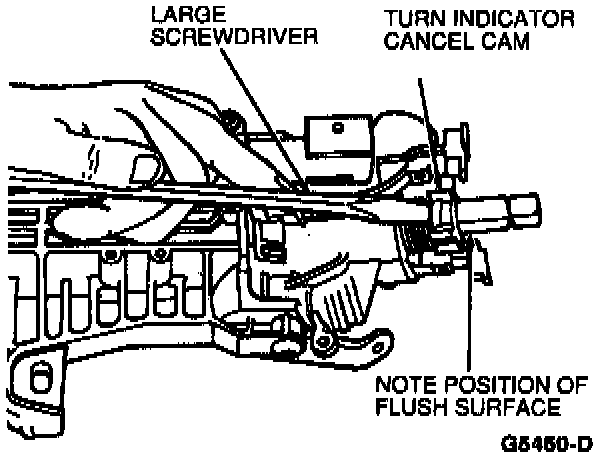 LARGE SCREWDRIVER

TURN INDICATOR CANCEL CAM

NOTE POSITION OF FLUSH SURFACE

G5460-D