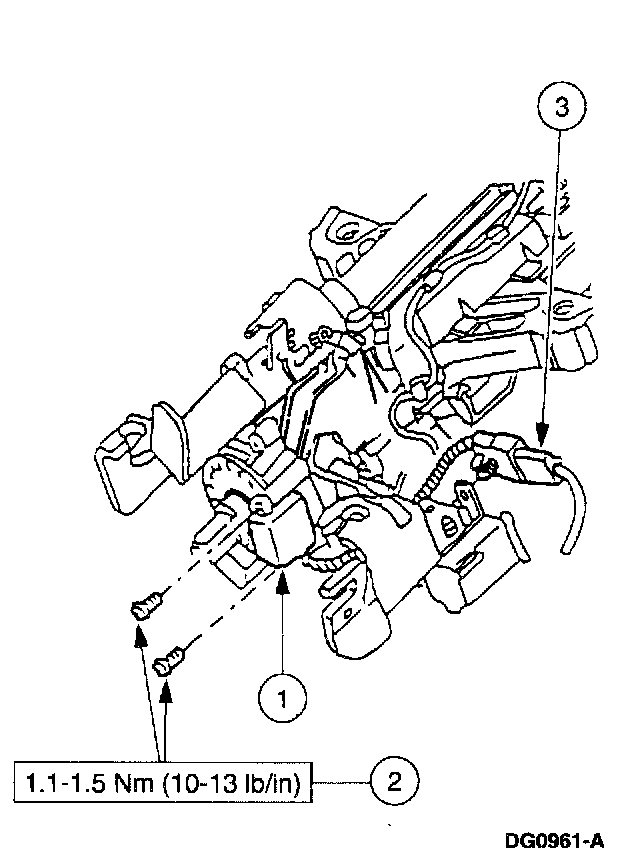 3

1

1.1-1.5 Nm (10-13 lb/in)

2

DG0961-A