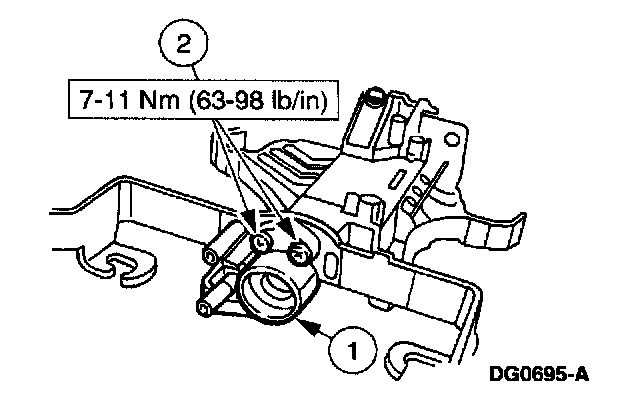 2

7-11 Nm (63-98 lb/in)

1

DG0695-A