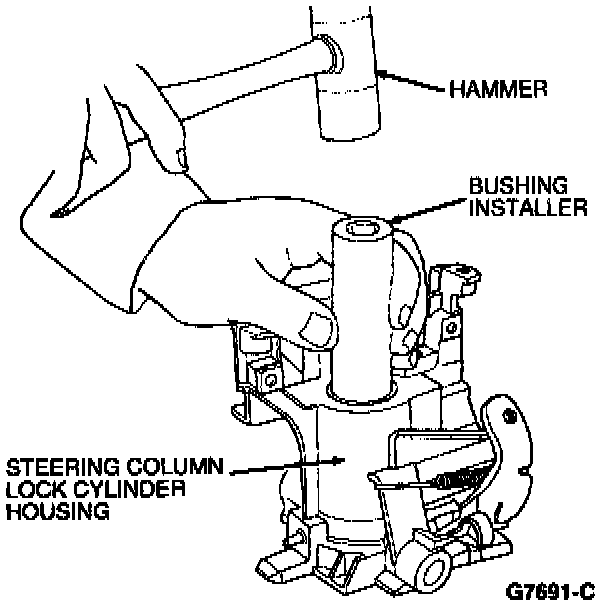 HAMMER

BUSHING INSTALLER

STEERING COLUMN LOCK CYLINDER HOUSING

G7691-C