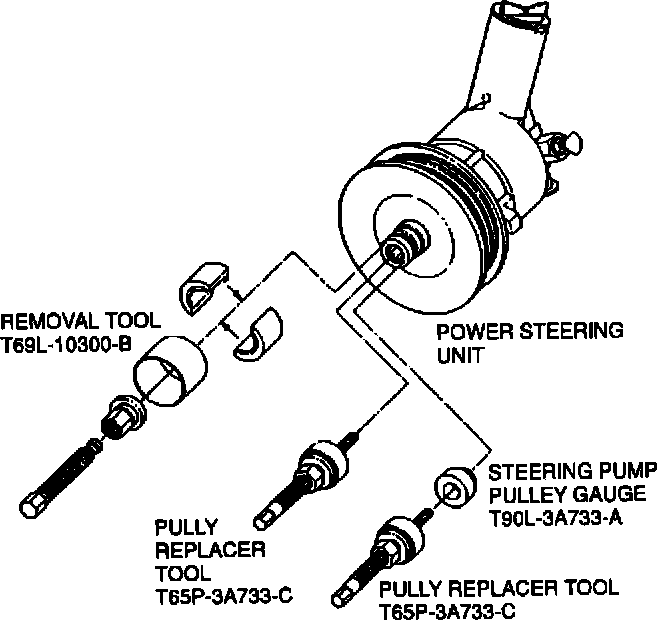 REMOVAL TOOL
T69L-10300-B

POWER STEERING
UNIT

STEERING PUMP
PULLEY GAUGE
T90L-3A733-A

PULLY
REPLACER
TOOL
T65P-3A733-C

PULLY REPLACER TOOL
T65P-3A733-C