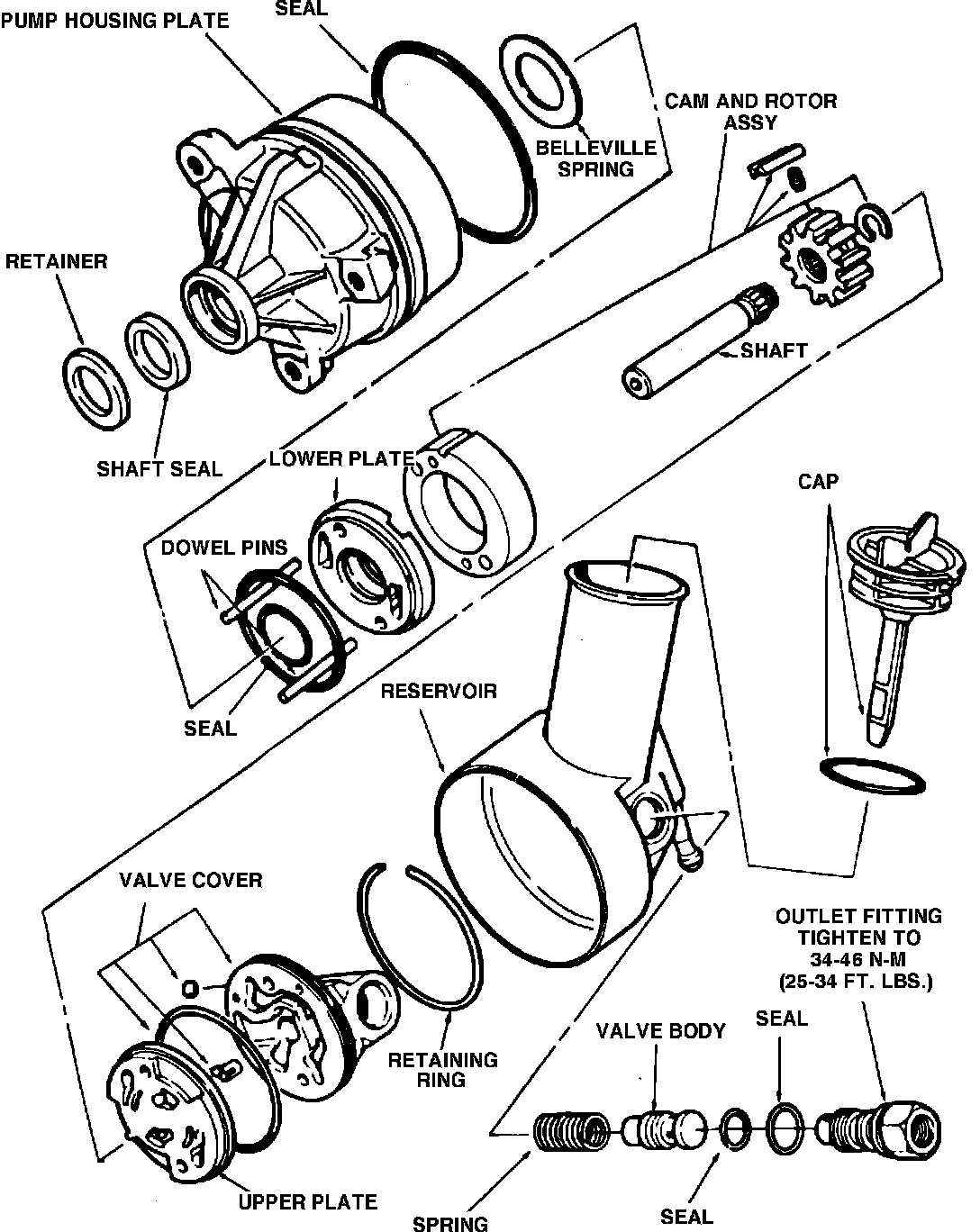 PUMP HOUSING PLATE

SEAL

BELLEVILLE SPRING

CAM AND ROTOR ASSY

RETAINER

SHAFT

SHAFT SEAL

LOWER PLATE

CAP

DOWEL PINS

SEAL

RESERVOIR

VALVE COVER

OUTLET FITTING TIGHTEN TO 34-46 N-M (25-34 FT. LBS.)

RETAINING RING

VALVE BODY

SEAL

UPPER PLATE

SPRING

SEAL