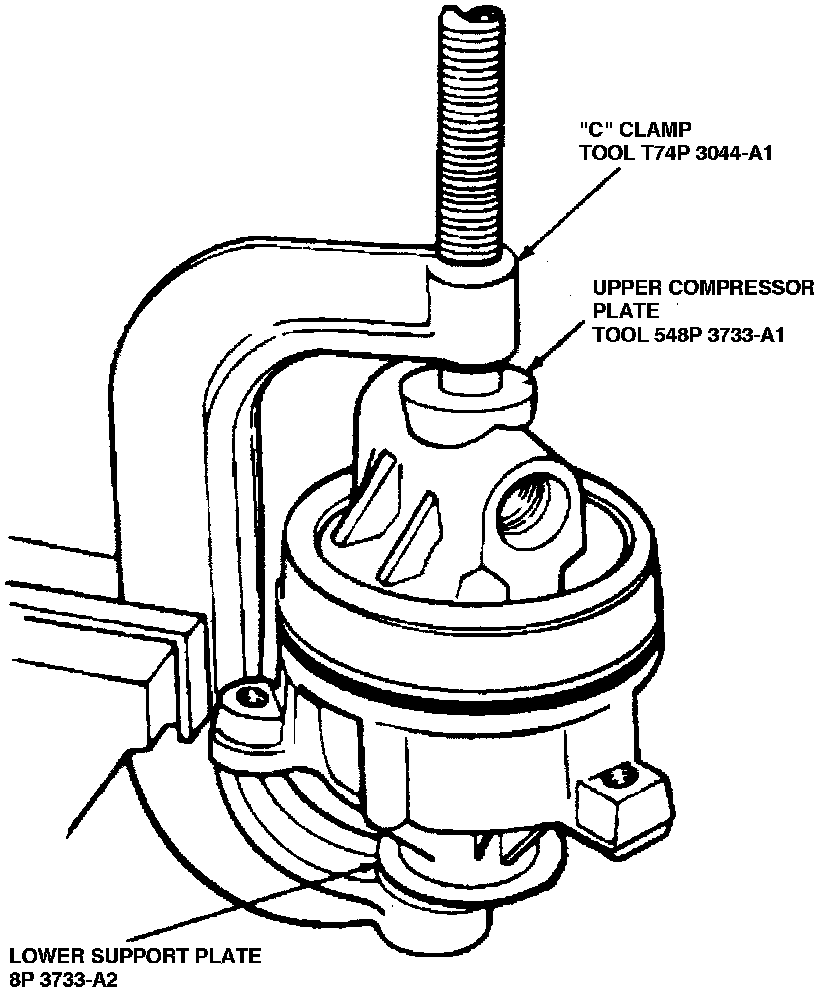 "C" CLAMP
TOOL T74P 3044-A1

UPPER COMPRESSOR PLATE
TOOL 548P 3733-A1

LOWER SUPPORT PLATE
8P 3733-A2