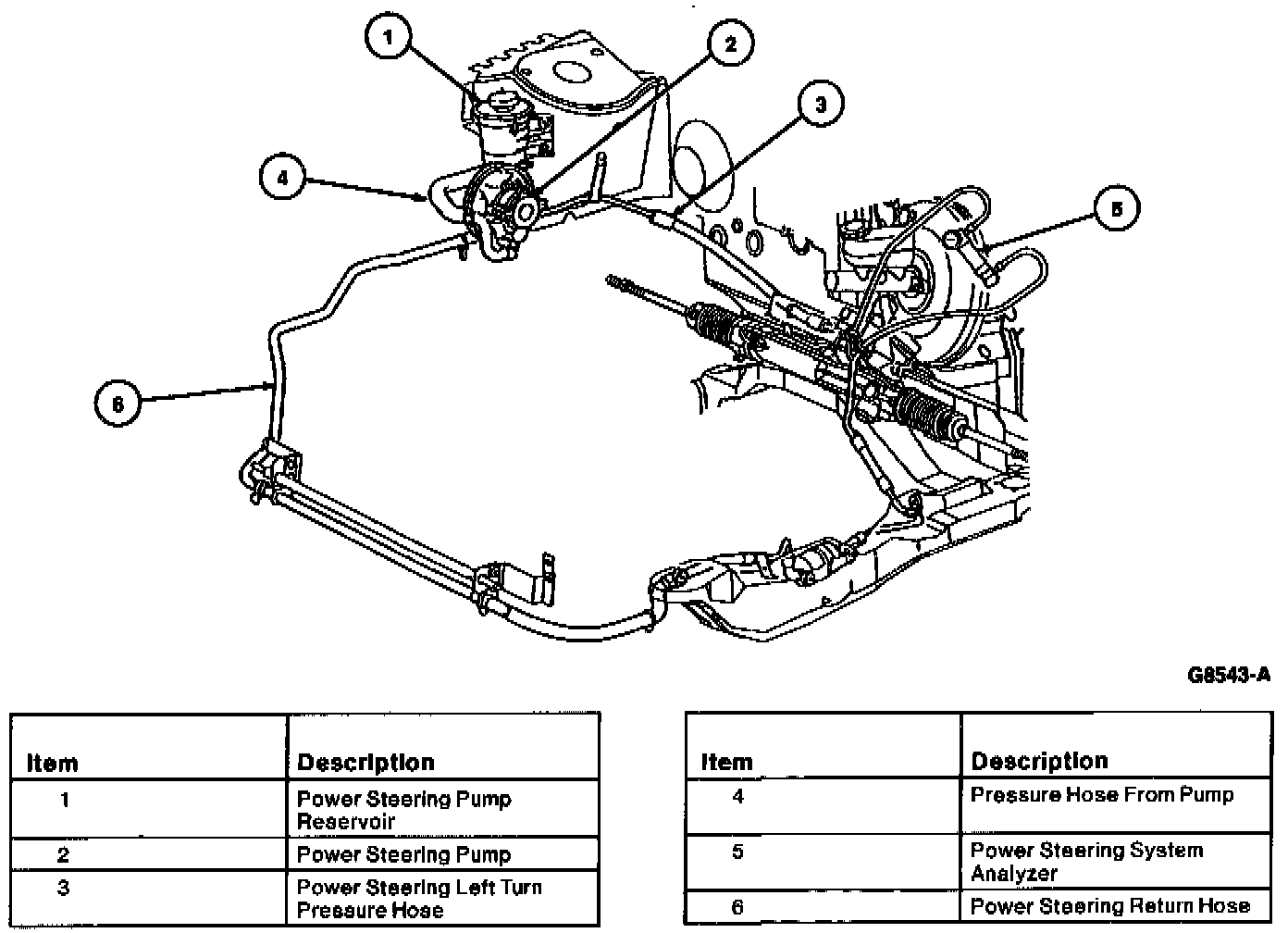 1

2

3

4

5

6

G8543-A

| Item | Description |
|---|---|
| 1 | Power Steering Pump Reservoir |
| 2 | Power Steering Pump |
| 3 | Power Steering Left Turn Pressure Hose |

| Item | Description |
|---|---|
| 4 | Pressure Hose From Pump |
| 5 | Power Steering System Analyzer |
| 6 | Power Steering Return Hose |