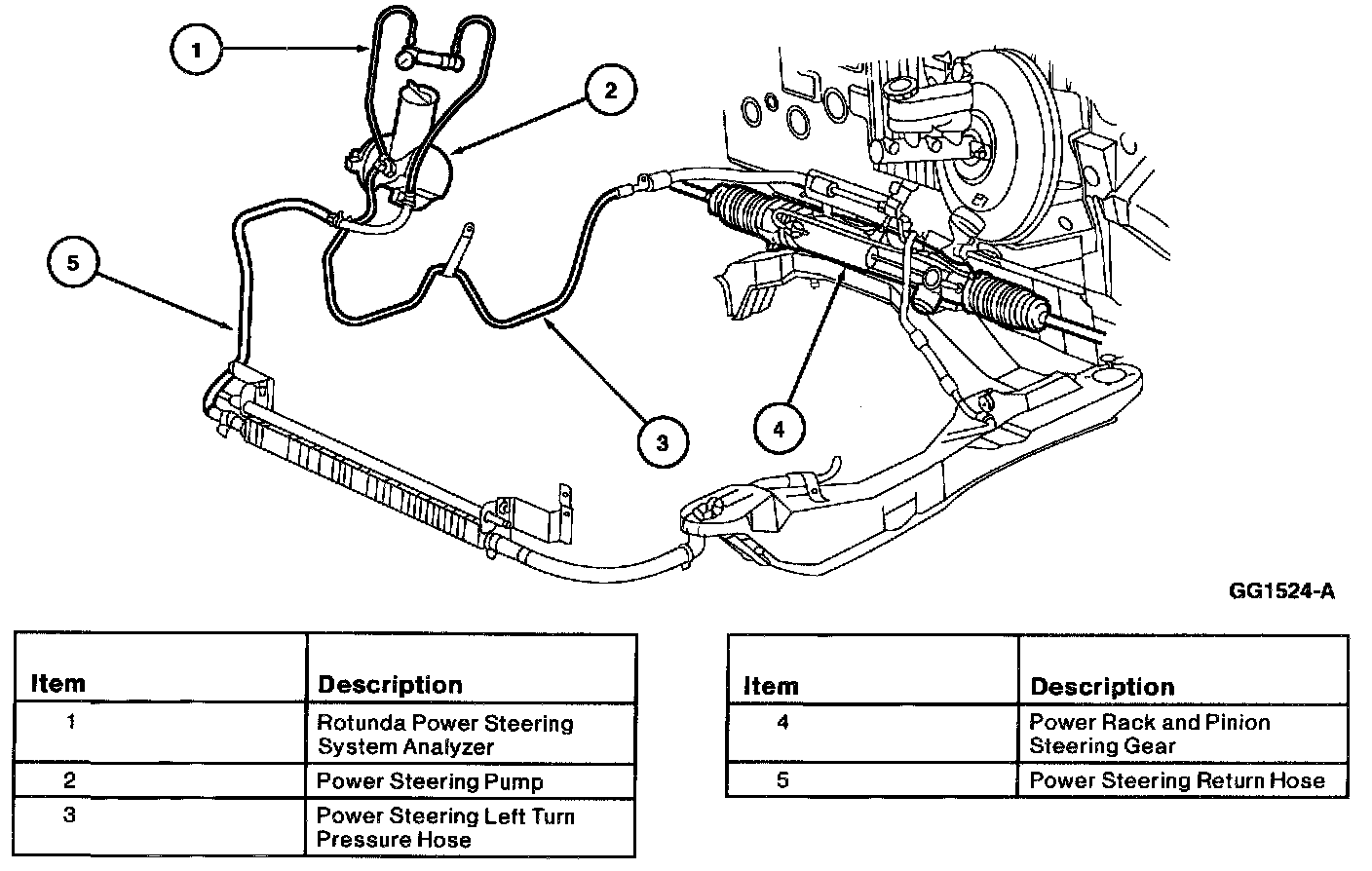 1

2

5

3

4

GG1524-A

| Item | Description |
|---|---|
| 1 | Rotunda Power Steering System Analyzer |
| 2 | Power Steering Pump |
| 3 | Power Steering Left Turn Pressure Hose |

| Item | Description |
|---|---|
| 4 | Power Rack and Pinion Steering Gear |
| 5 | Power Steering Return Hose |