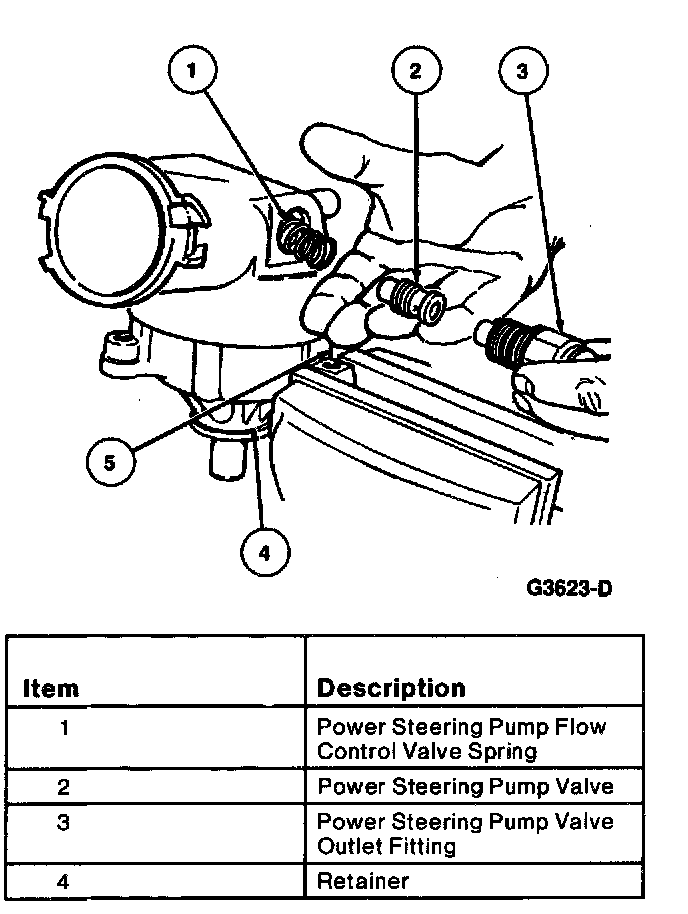 1
2
3
5
4
G3623-D

| Item | Description |
|---|---|
| 1 | Power Steering Pump Flow Control Valve Spring |
| 2 | Power Steering Pump Valve |
| 3 | Power Steering Pump Valve Outlet Fitting |
| 4 | Retainer |