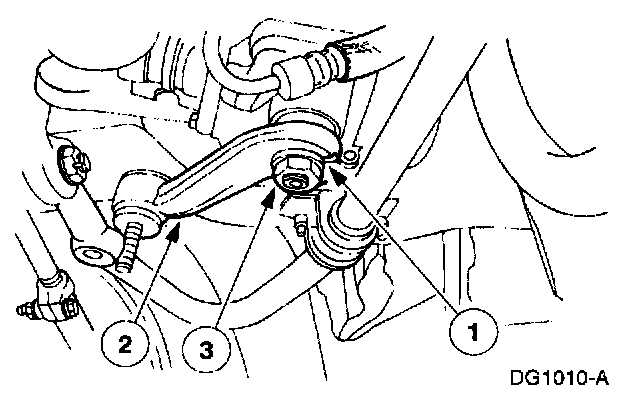 2
3
1
DG1010-A