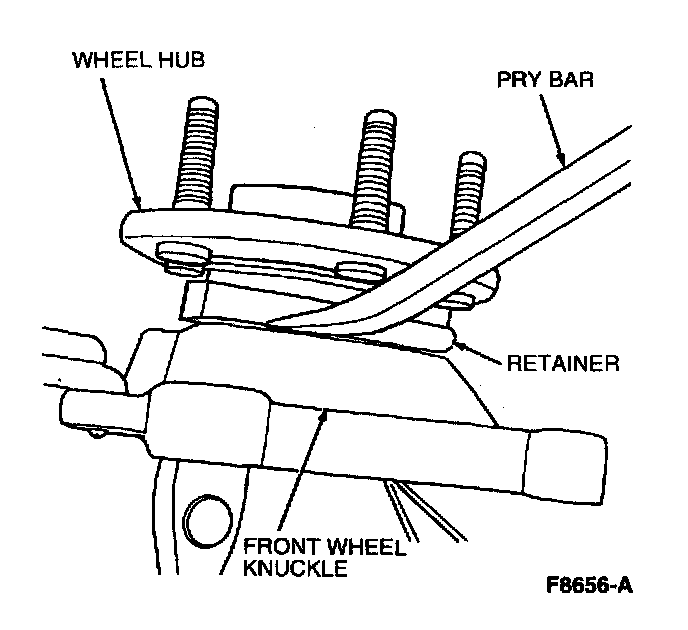 WHEEL HUB

PRY BAR

RETAINER

FRONT WHEEL KNUCKLE

F8656-A