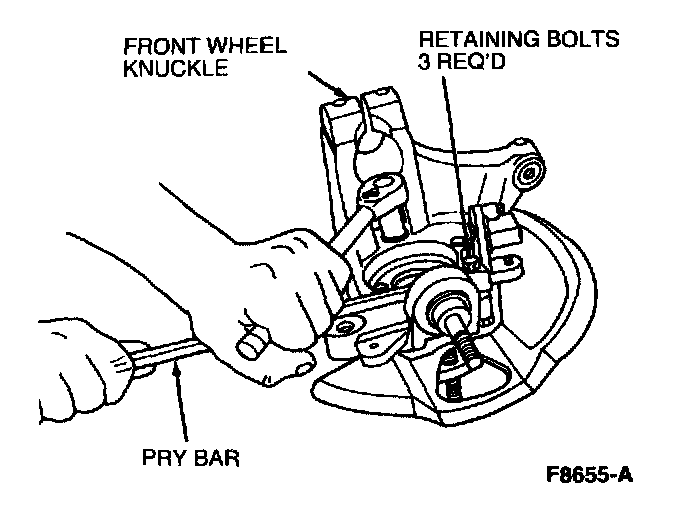 FRONT WHEEL KNUCKLE

RETAINING BOLTS 3 REQ'D

PRY BAR

F8655-A