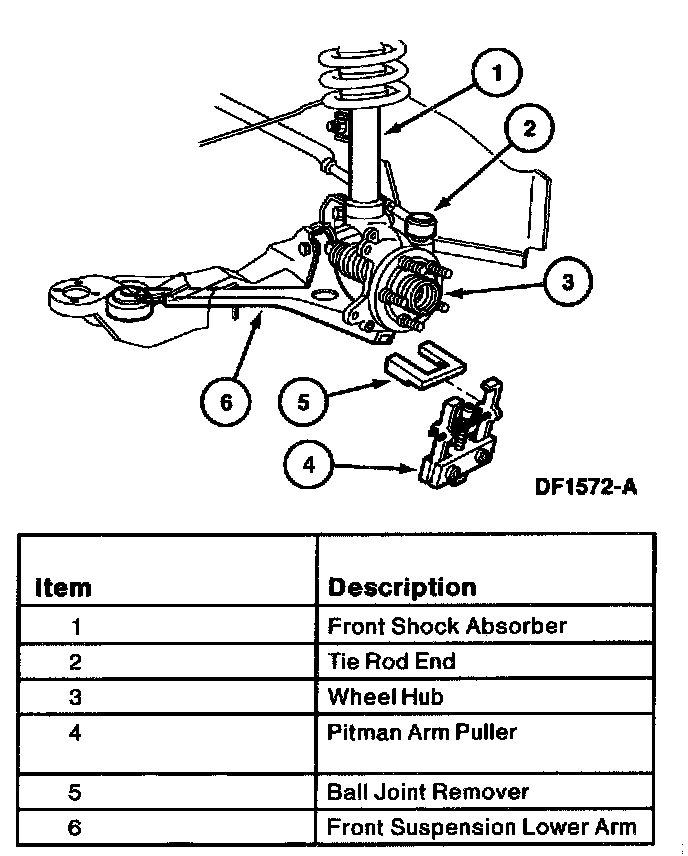 1
2
3
6
5
4
DF1572-A

| Item | Description |
|---|---|
| 1 | Front Shock Absorber |
| 2 | Tie Rod End |
| 3 | Wheel Hub |
| 4 | Pitman Arm Puller |
| 5 | Ball Joint Remover |
| 6 | Front Suspension Lower Arm |