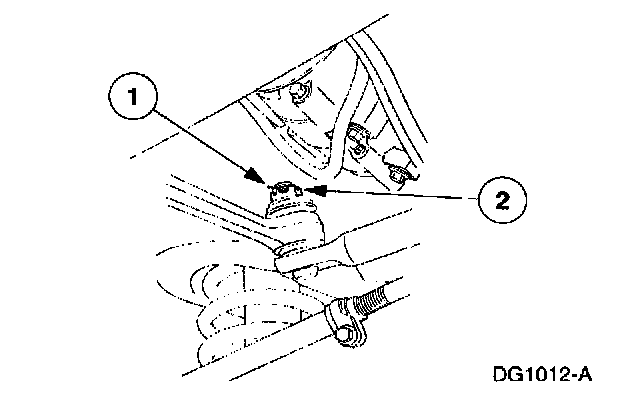 1

2

DG1012-A