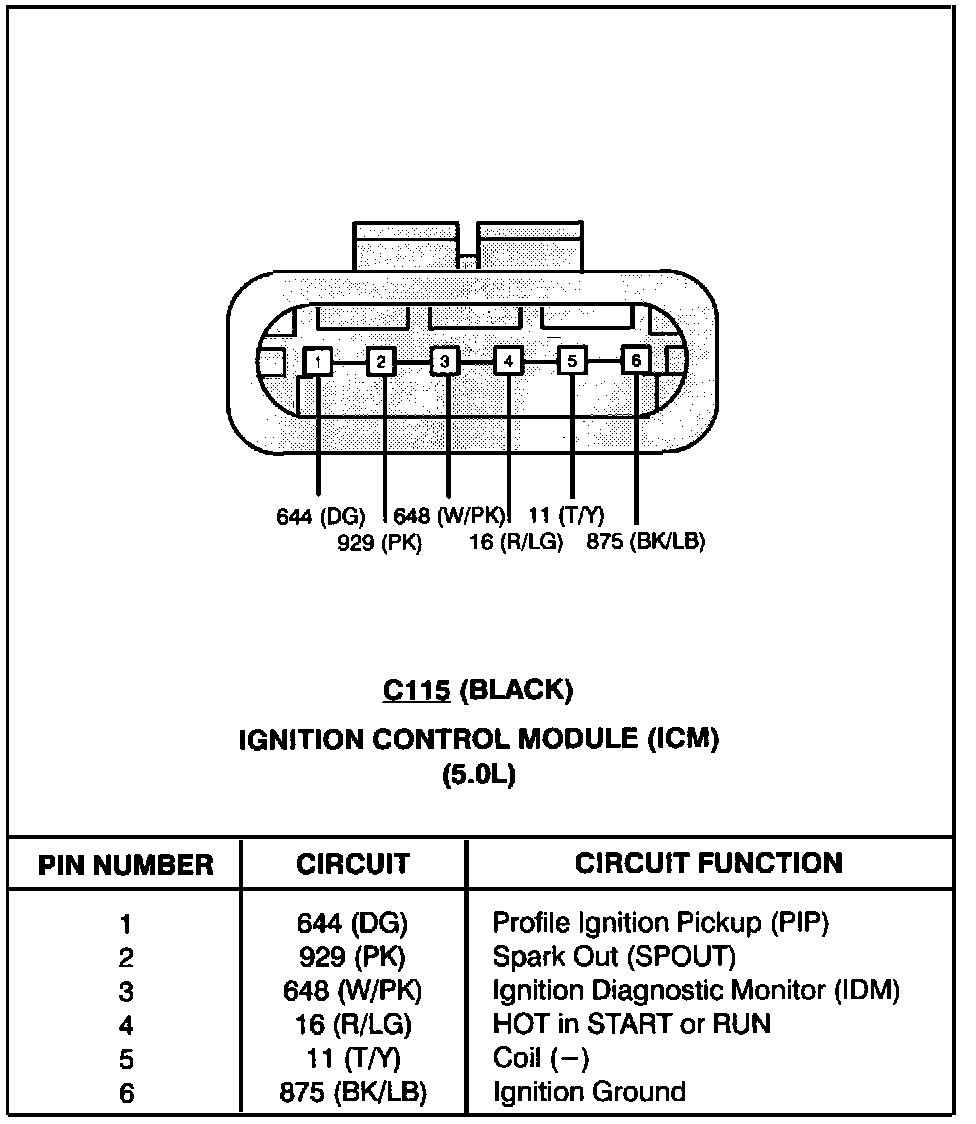 1 2 3 4 5 6

644 (DG) 648 (W/PK) 11 (T/Y)
929 (PK) 16 (R/LG) 875 (BK/LB)

C115 (BLACK)

IGNITION CONTROL MODULE (ICM)
(5.0L)

| PIN NUMBER | CIRCUIT | CIRCUIT FUNCTION |
|---|---|---|
| 1 | 644 (DG) | Profile Ignition Pickup (PIP) |
| 2 | 929 (PK) | Spark Out (SPOUT) |
| 3 | 648 (W/PK) | Ignition Diagnostic Monitor (IDM) |
| 4 | 16 (R/LG) | HOT in START or RUN |
| 5 | 11 (T/Y) | Coil (−) |
| 6 | 875 (BK/LB) | Ignition Ground |