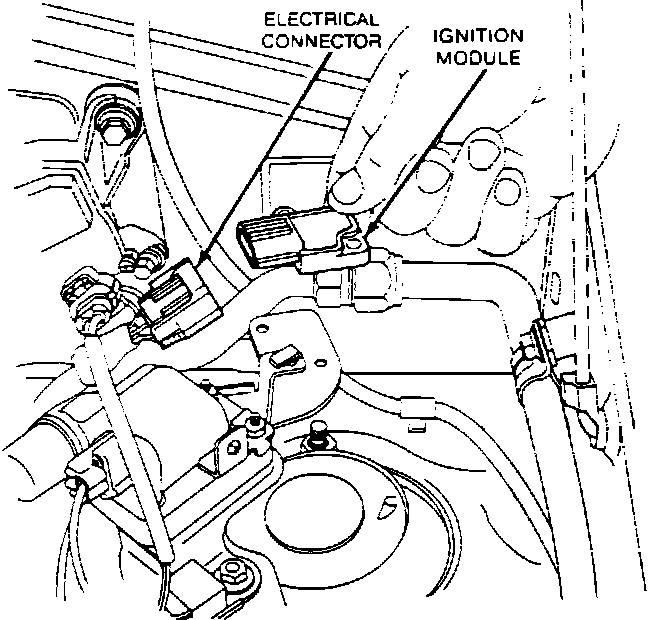 ELECTRICAL CONNECTOR

IGNITION MODULE