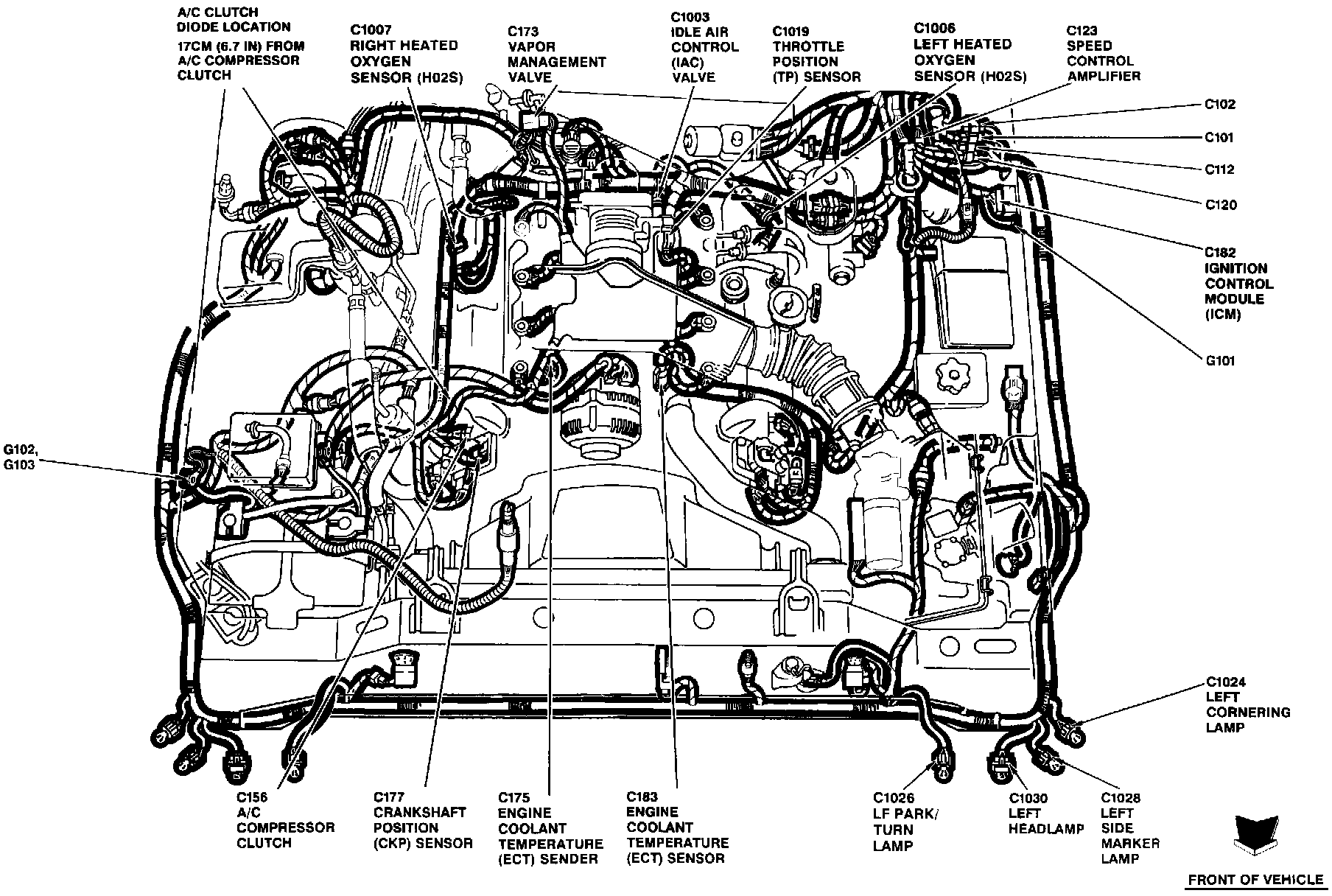 A/C CLUTCH DIODE LOCATION 17CM (6.7 IN) FROM A/C COMPRESSOR CLUTCH

C1007 RIGHT HEATED OXYGEN SENSOR (H02S)

C173 VAPOR MANAGEMENT VALVE

C1003 IDLE AIR CONTROL (IAC) VALVE

C1019 THROTTLE POSITION (TP) SENSOR

C1006 LEFT HEATED OXYGEN SENSOR (H02S)

C123 SPEED CONTROL AMPLIFIER

C102

C101

C112

C120

C182 IGNITION CONTROL MODULE (ICM)

G101

G102, G103

C1024 LEFT CORNERING LAMP

C156 A/C COMPRESSOR CLUTCH

C177 CRANKSHAFT POSITION (CKP) SENSOR

C175 ENGINE COOLANT TEMPERATURE (ECT) SENDER

C183 ENGINE COOLANT TEMPERATURE (ECT) SENSOR

C1026 LF PARK/ TURN LAMP

C1030 LEFT HEADLAMP

C1028 LEFT SIDE MARKER LAMP

FRONT OF VEHICLE