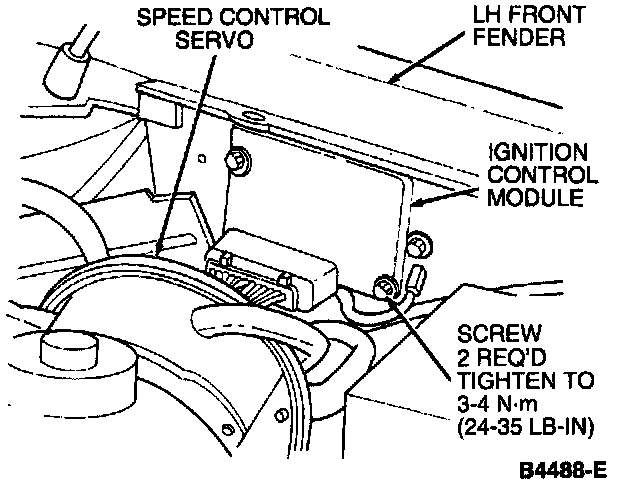 SPEED CONTROL SERVO

LH FRONT FENDER

IGNITION CONTROL MODULE

SCREW
2 REQ'D
TIGHTEN TO
3-4 N·m
(24-35 LB-IN)

B4488-E