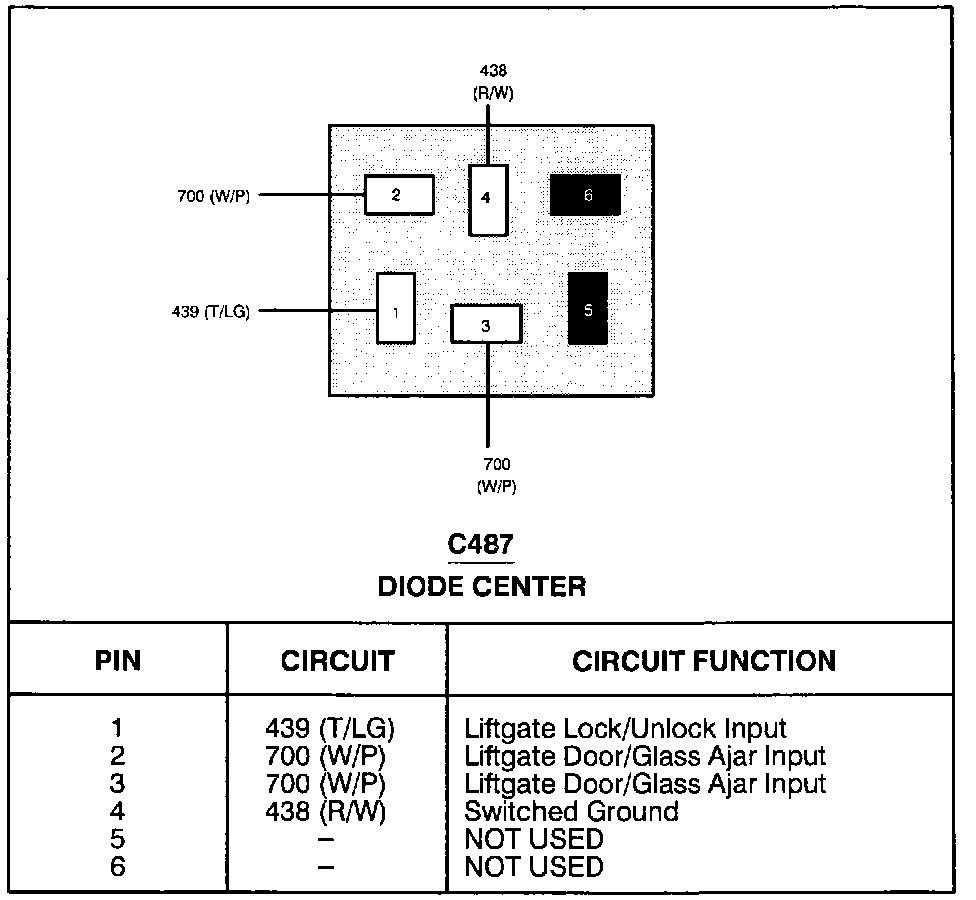 438
(R/W)

700 (W/P)

2

4

6

439 (T/LG)

1

3

5

700
(W/P)

C487
DIODE CENTER

| PIN | CIRCUIT | CIRCUIT FUNCTION |
|---|---|---|
| 1 | 439 (T/LG) | Liftgate Lock/Unlock Input |
| 2 | 700 (W/P) | Liftgate Door/Glass Ajar Input |
| 3 | 700 (W/P) | Liftgate Door/Glass Ajar Input |
| 4 | 438 (R/W) | Switched Ground |
| 5 | – | NOT USED |
| 6 | – | NOT USED |