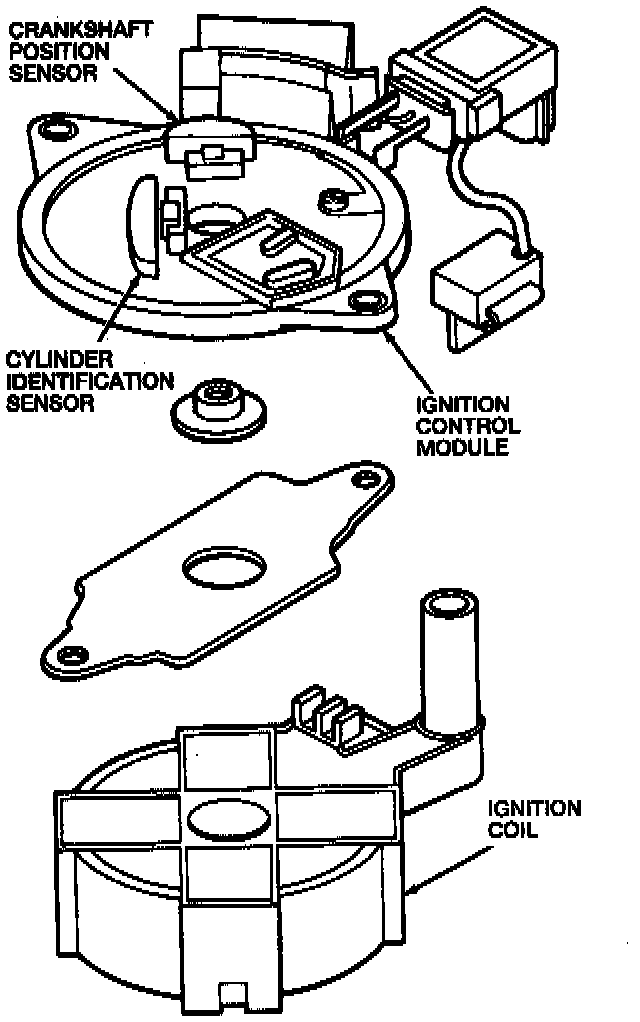 CRANKSHAFT POSITION SENSOR

CYLINDER IDENTIFICATION SENSOR

IGNITION CONTROL MODULE

IGNITION COIL