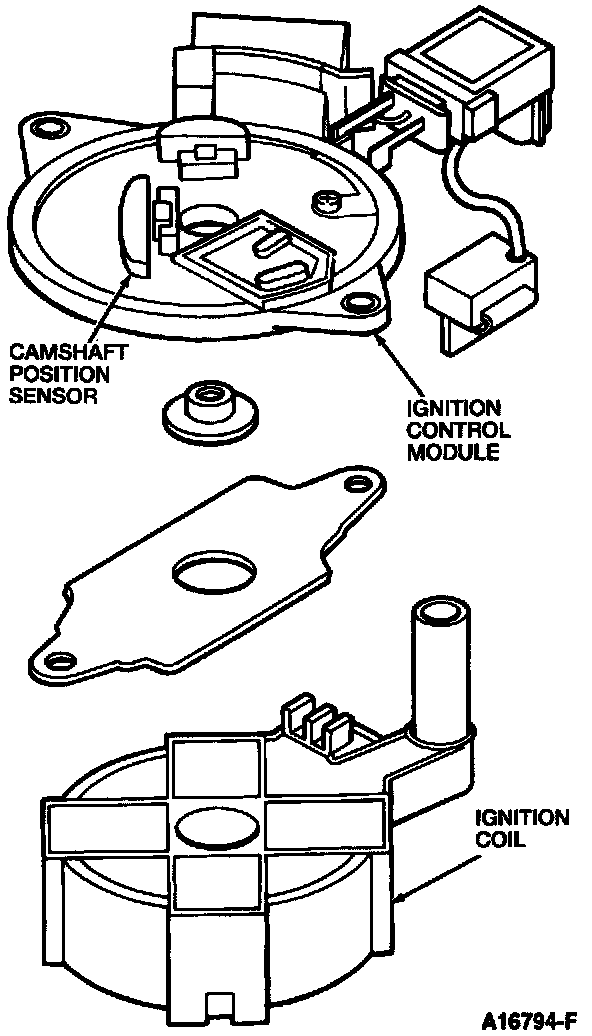 CAMSHAFT POSITION SENSOR

IGNITION CONTROL MODULE

IGNITION COIL

A16794-F