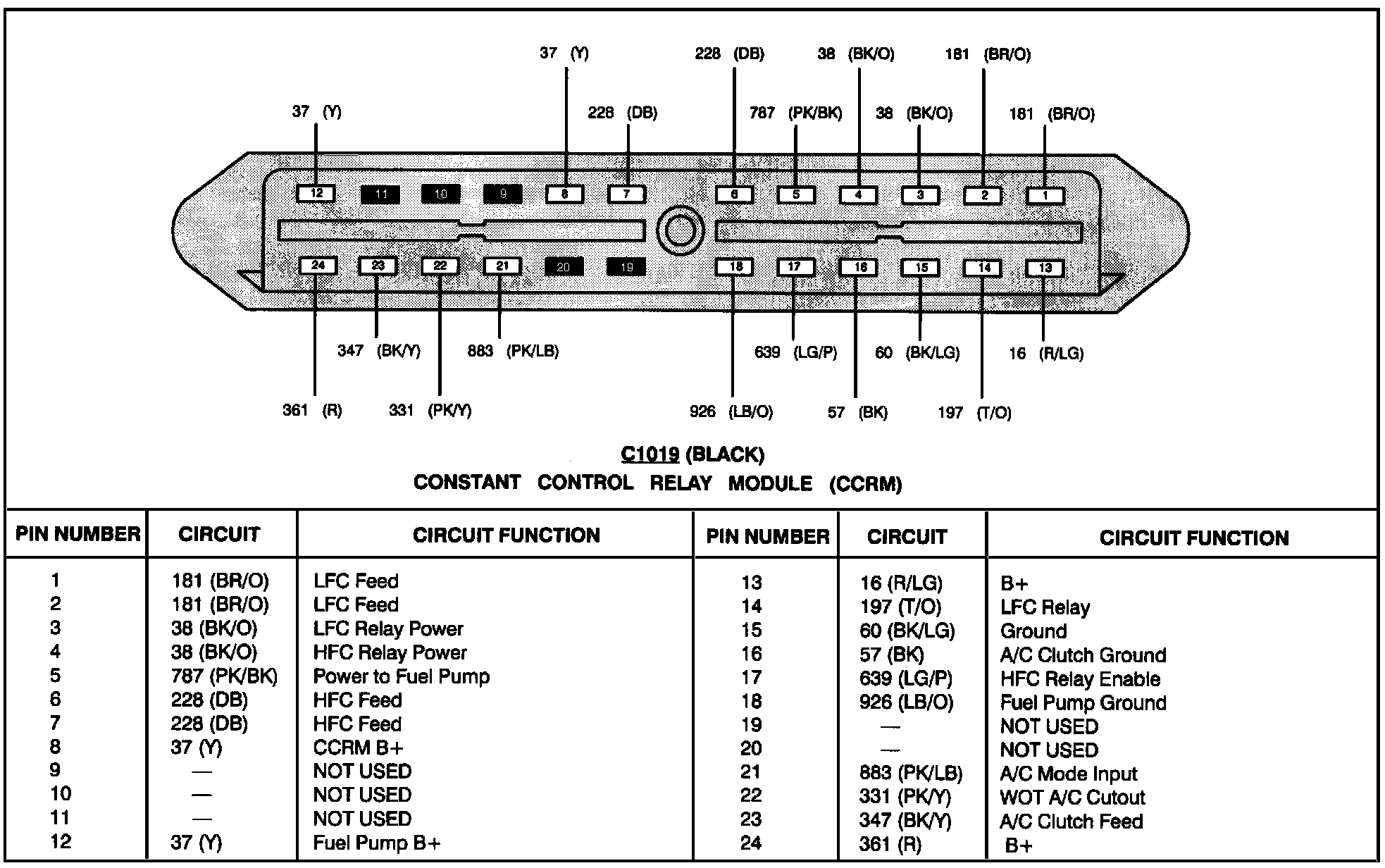 37 (Y)
228 (DB)
38 (BK/O)
181 (BR/O)
37 (Y)
228 (DB)
787 (PK/BK)
38 (BK/O)
181 (BR/O)

12 11 10 9 8 7 6 5 4 3 2 1

24 23 22 21 20 19 18 17 16 15 14 13

347 (BK/Y)
883 (PK/LB)
639 (LG/P)
60 (BK/LG)
16 (R/LG)
361 (R)
331 (PK/Y)
926 (LB/O)
57 (BK)
197 (T/O)

C1019 (BLACK)
CONSTANT CONTROL RELAY MODULE (CCRM)

| PIN NUMBER | CIRCUIT | CIRCUIT FUNCTION | PIN NUMBER | CIRCUIT | CIRCUIT FUNCTION |
|---|---|---|---|---|---|
| 1 | 181 (BR/O) | LFC Feed | 13 | 16 (R/LG) | B+ |
| 2 | 181 (BR/O) | LFC Feed | 14 | 197 (T/O) | LFC Relay |
| 3 | 38 (BK/O) | LFC Relay Power | 15 | 60 (BK/LG) | Ground |
| 4 | 38 (BK/O) | HFC Relay Power | 16 | 57 (BK) | A/C Clutch Ground |
| 5 | 787 (PK/BK) | Power to Fuel Pump | 17 | 639 (LG/P) | HFC Relay Enable |
| 6 | 228 (DB) | HFC Feed | 18 | 926 (LB/O) | Fuel Pump Ground |
| 7 | 228 (DB) | HFC Feed | 19 | — | NOT USED |
| 8 | 37 (Y) | CCRM B+ | 20 | — | NOT USED |
| 9 | — | NOT USED | 21 | 883 (PK/LB) | A/C Mode Input |
| 10 | — | NOT USED | 22 | 331 (PK/Y) | WOT A/C Cutout |
| 11 | — | NOT USED | 23 | 347 (BK/Y) | A/C Clutch Feed |
| 12 | 37 (Y) | Fuel Pump B+ | 24 | 361 (R) | B+ |